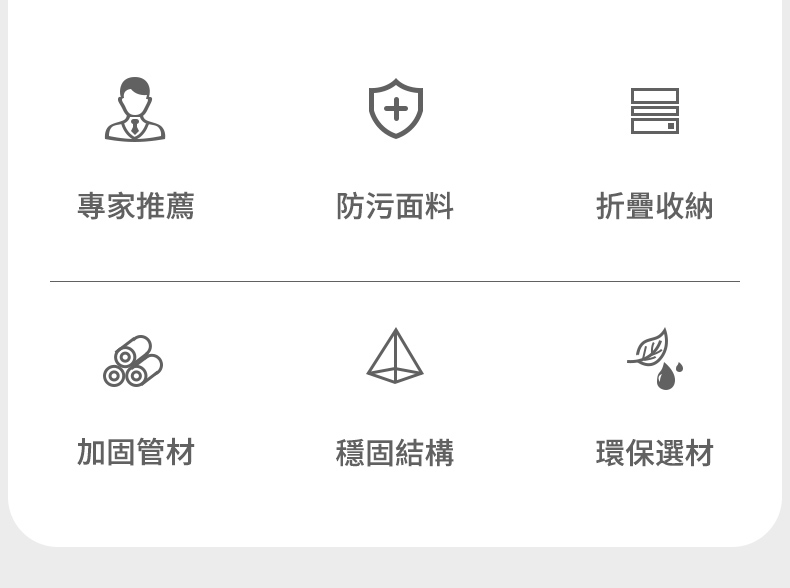 專家推薦 防污面料 折疊收納

加固管材 穩固結構 環保選材