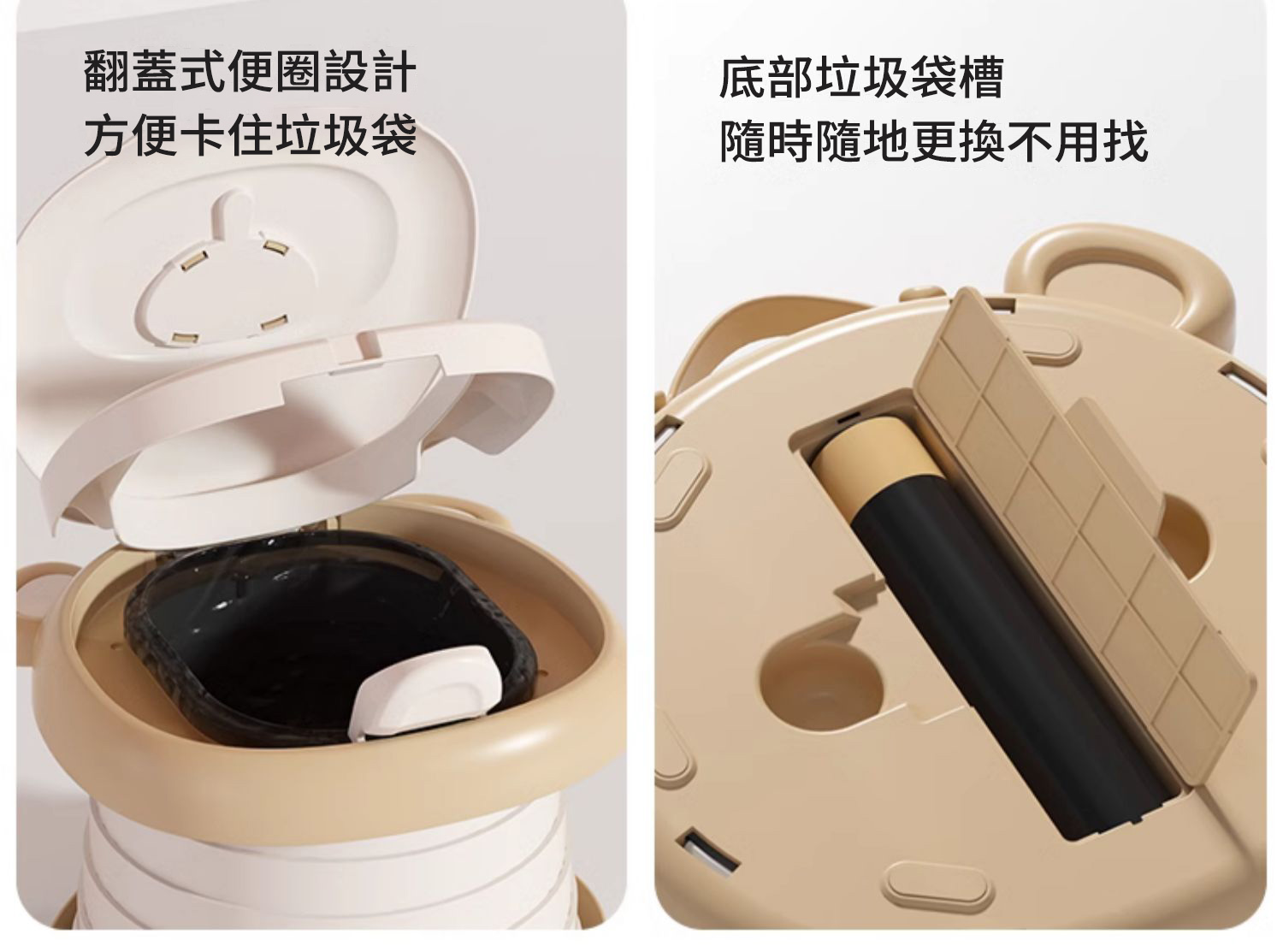 翻蓋式便圈設計
方便卡住垃圾袋

底部垃圾袋槽
隨時隨地更換不用找